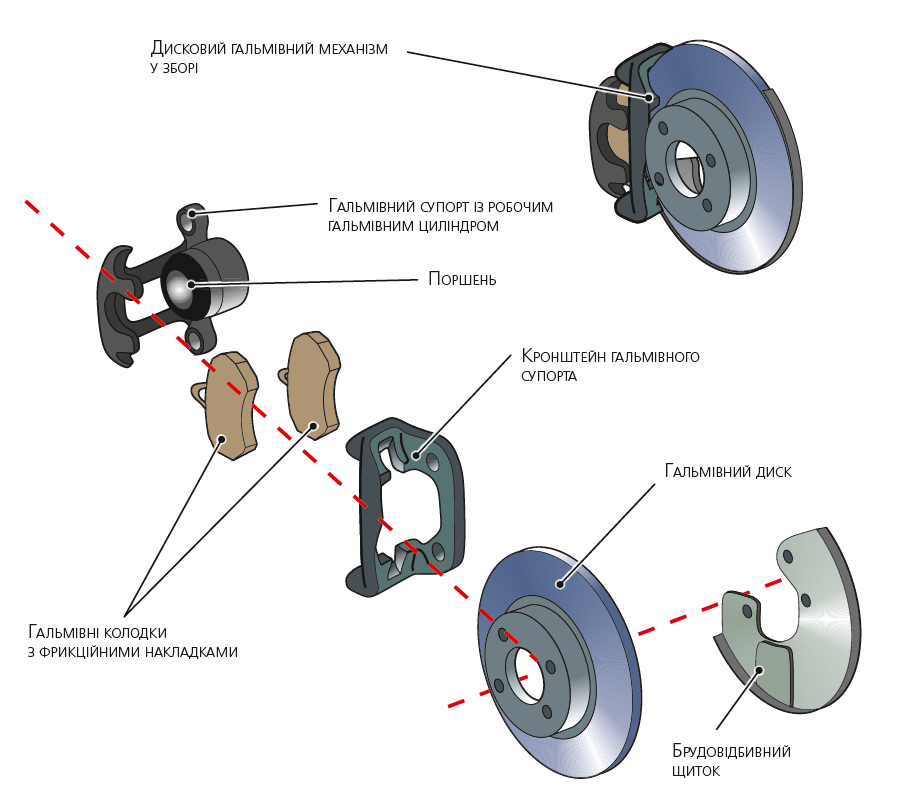 Дисковий гальмівний механізм у зборі

Гальмівний супорт із робочим гальмівним циліндром

Поршень

Кронштейн гальмівного супорта

Гальмівний диск

Гальмівні колодки з фрикційними накладками

Брудовідбивний щиток